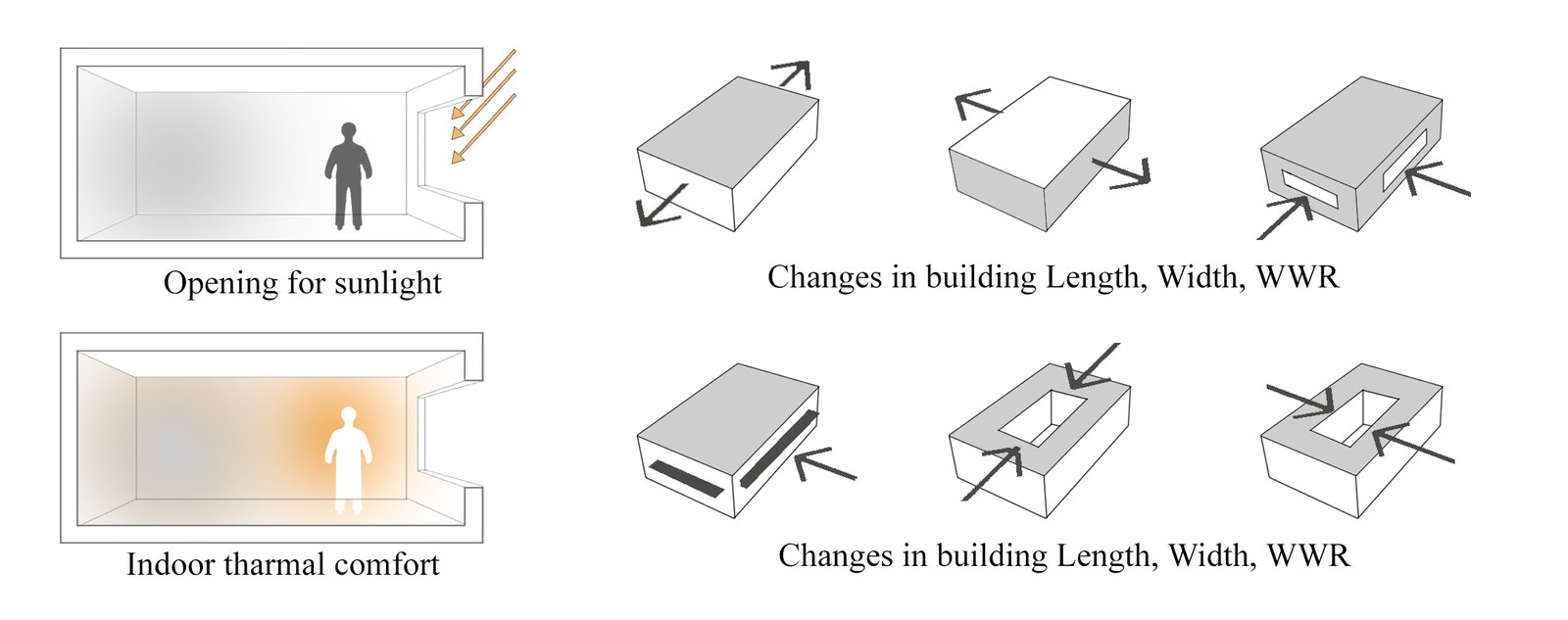 Opening for sunlight

Changes in building Length, Width, WWR

Indoor tharmal comfort

Changes in building Length, Width, WWR