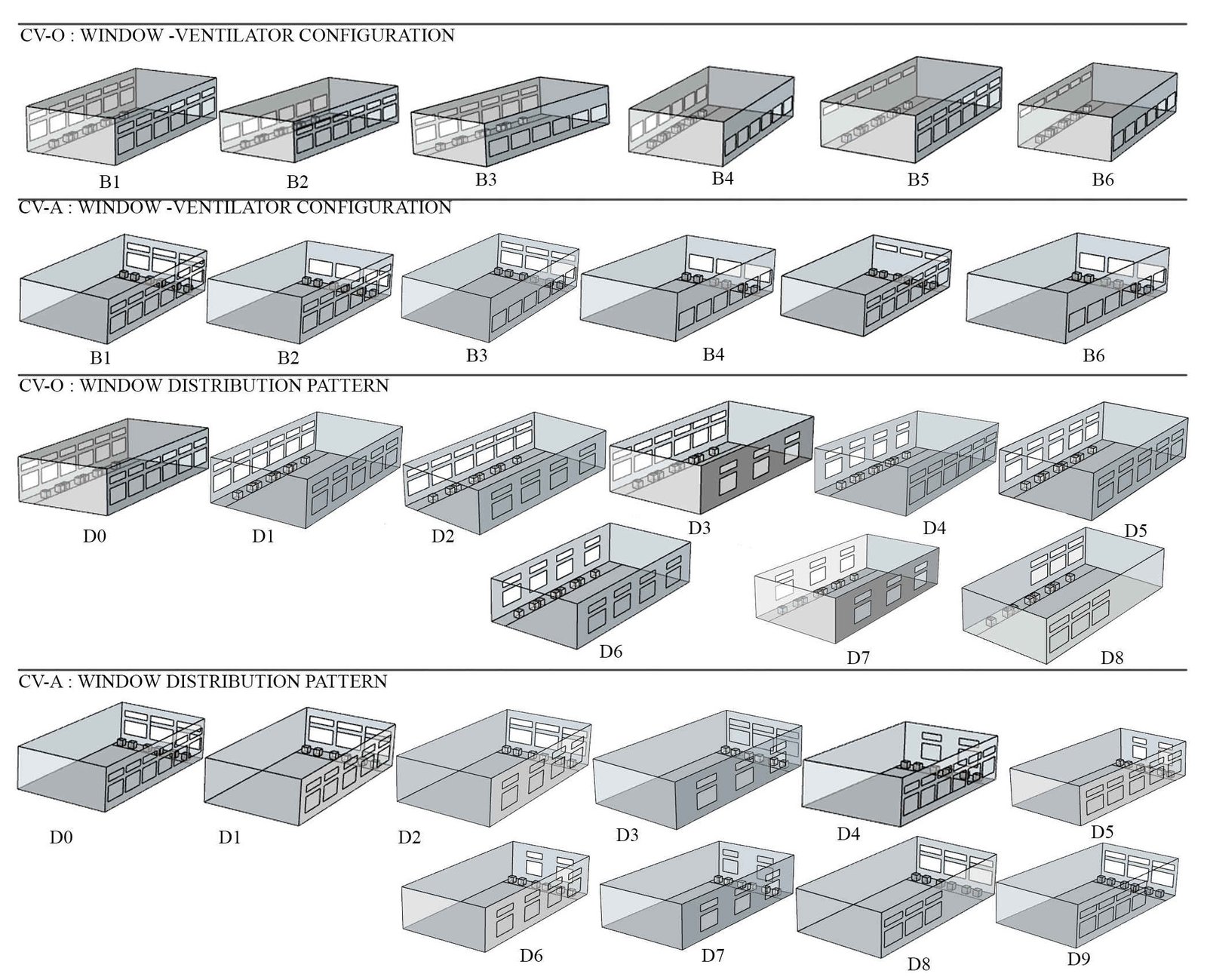 CV-O : WINDOW -VENTILATOR CONFIGURATION

B1 B2 B3 B4 B5 B6

CV-A : WINDOW -VENTILATOR CONFIGURATION

B1 B2 B3 B4 B6

CV-O : WINDOW DISTRIBUTION PATTERN

D0 D1 D2 D3 D4 D5

D6 D7 D8

CV-A : WINDOW DISTRIBUTION PATTERN

D0 D1 D2 D3 D4 D5

D6 D7 D8 D9