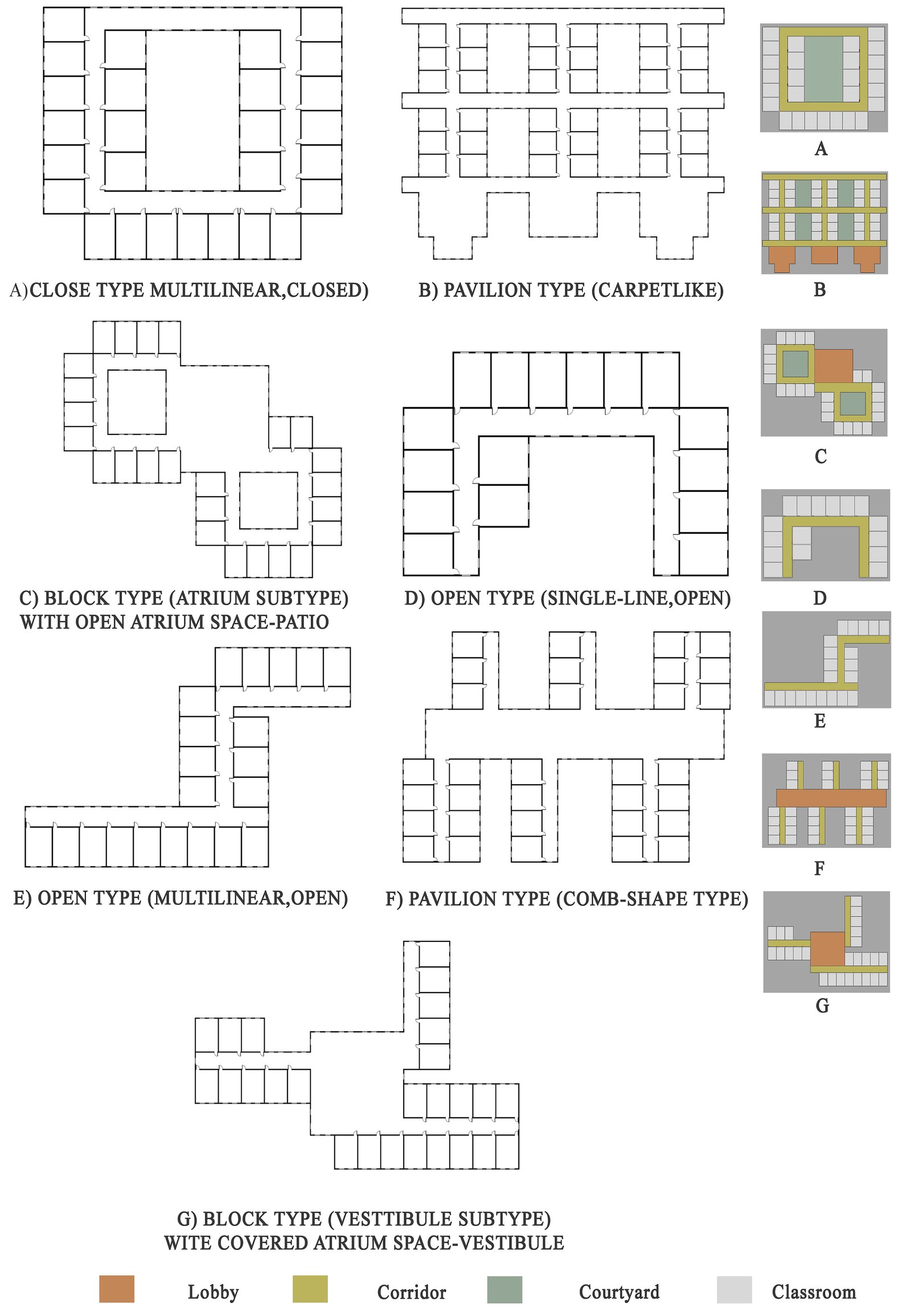 A)CLOSE TYPE MULTILINEAR,CLOSED)

B) PAVILION TYPE (CARPETLIKE)

A

B

C) BLOCK TYPE (ATRIUM SUBTYPE) WITH OPEN ATRIUM SPACE-PATIO

D) OPEN TYPE (SINGLE-LINE,OPEN)

C

D

E) OPEN TYPE (MULTILINEAR,OPEN)

F) PAVILION TYPE (COMB-SHAPE TYPE)

E

F

G

G) BLOCK TYPE (VESTTIBULE SUBTYPE) WITE COVERED ATRIUM SPACE-VESTIBULE

Lobby Corridor Courtyard Classroom