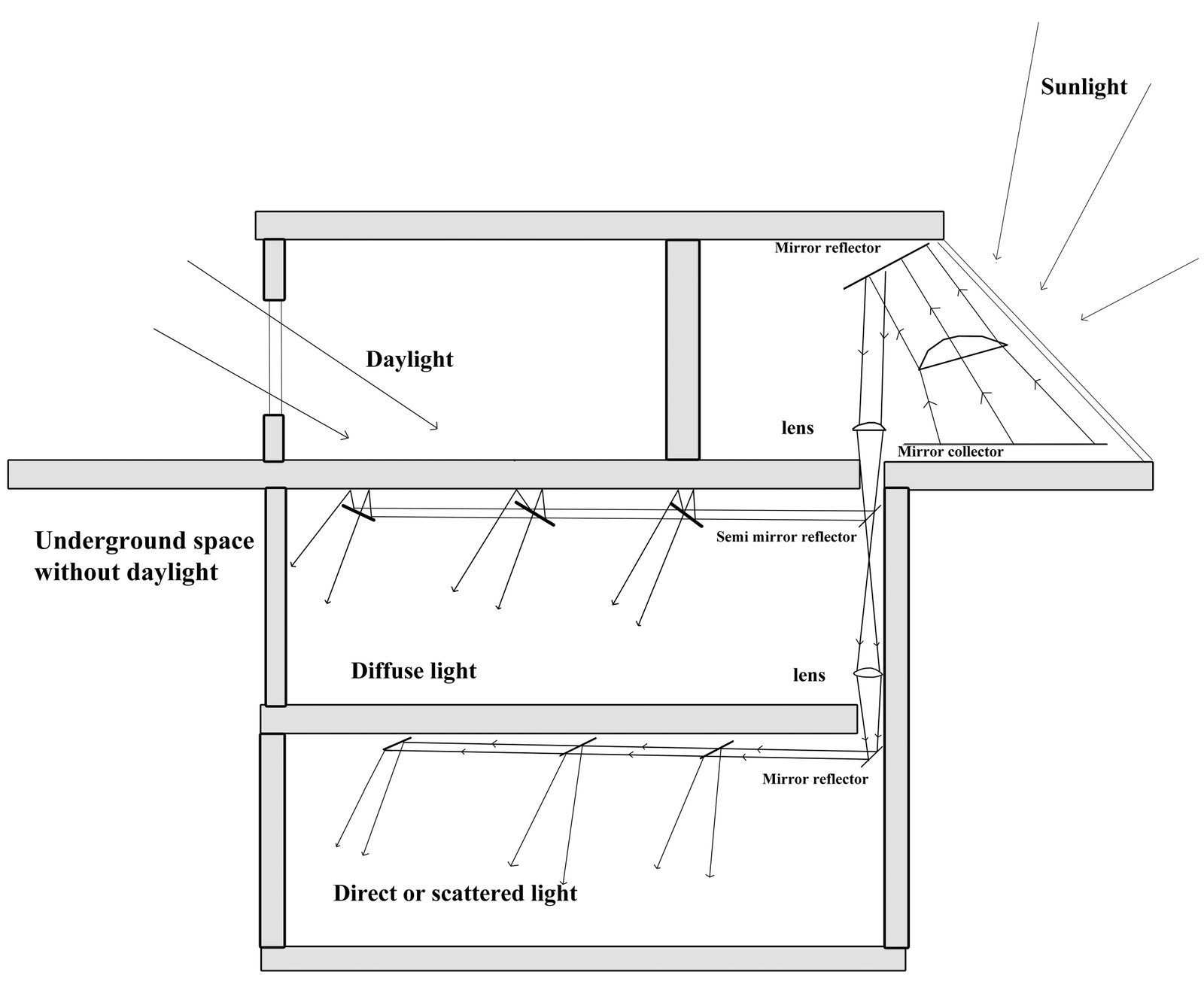 Sunlight

Mirror reflector

Daylight

lens

Mirror collector

Underground space without daylight

Semi mirror reflector

Diffuse light

lens

Mirror reflector

Direct or scattered light