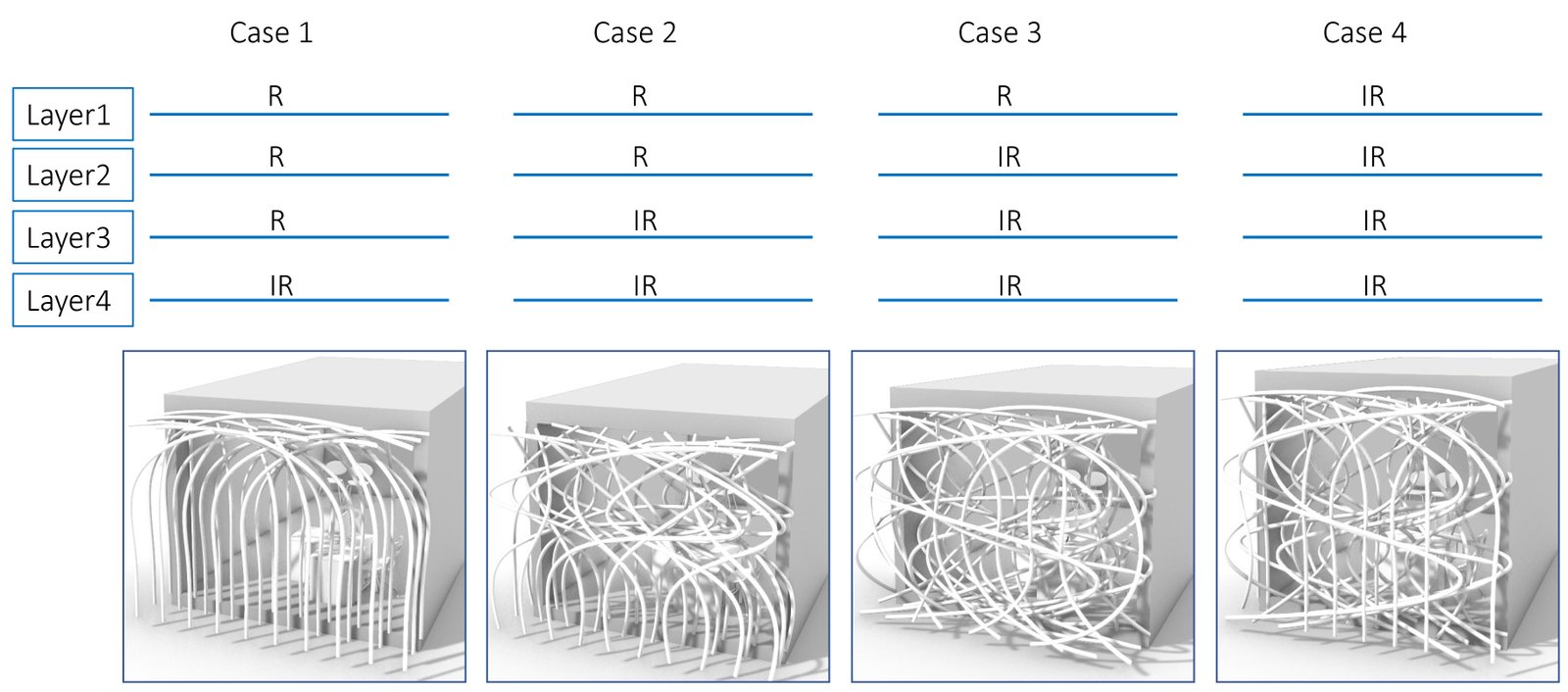 |  | Case 1 | Case 2 | Case 3 | Case 4 |
|---|---|---|---|---|
| Layer1 | R | R | R | IR |
| Layer2 | R | R | IR | IR |
| Layer3 | R | IR | IR | IR |
| Layer4 | IR | IR | IR | IR |